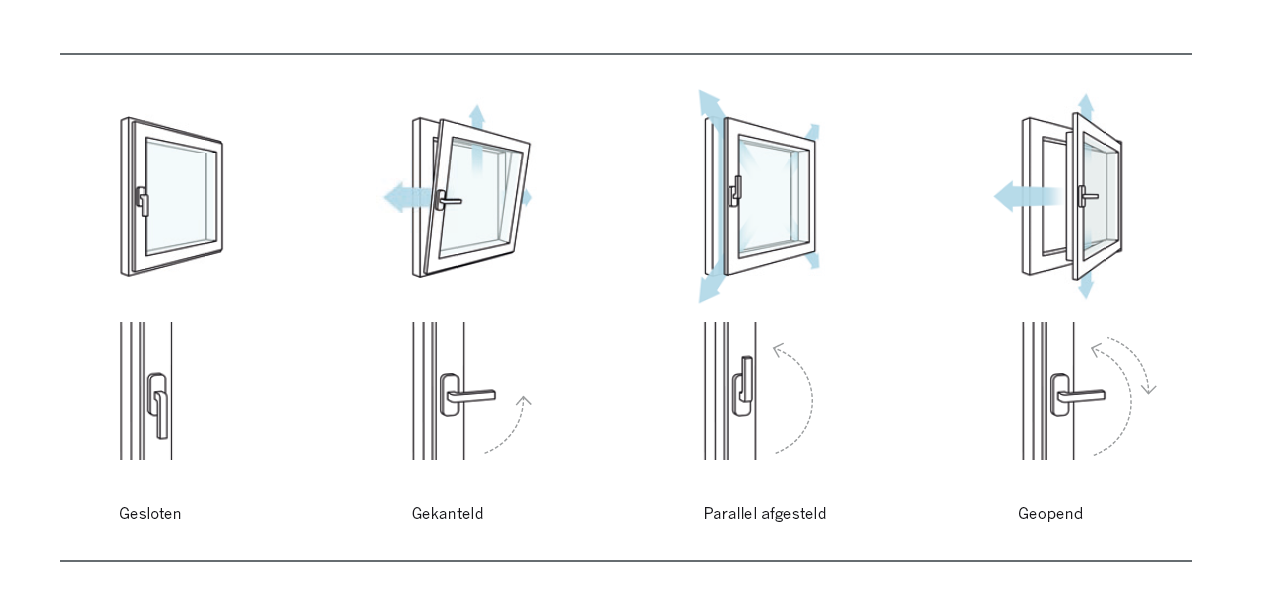 Gesloten

Gekanteld

Parallel afgesteld

Geopend